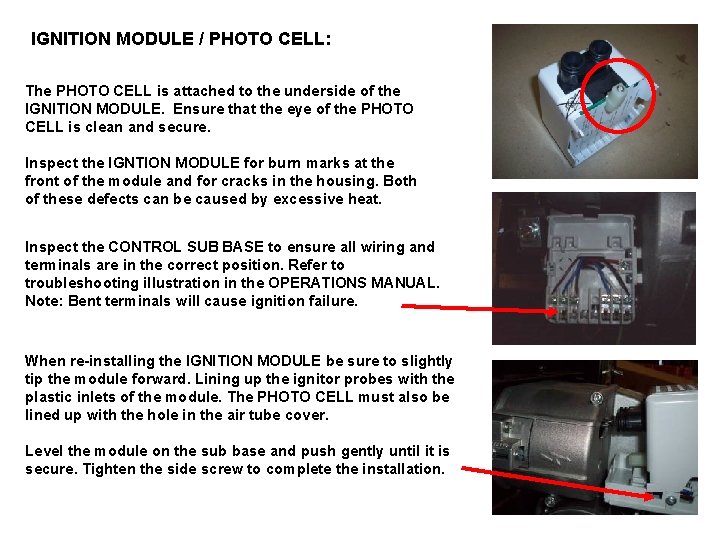 IGNITION MODULE / PHOTO CELL:

The PHOTO CELL is attached to the underside of the IGNITION MODULE. Ensure that the eye of the PHOTO CELL is clean and secure.

Inspect the IGNTION MODULE for burn marks at the front of the module and for cracks in the housing. Both of these defects can be caused by excessive heat.

Inspect the CONTROL SUB BASE to ensure all wiring and terminals are in the correct position. Refer to troubleshooting illustration in the OPERATIONS MANUAL. Note: Bent terminals will cause ignition failure.

When re-installing the IGNITION MODULE be sure to slightly tip the module forward. Lining up the ignitor probes with the plastic inlets of the module. The PHOTO CELL must also be lined up with the hole in the air tube cover.

Level the module on the sub base and push gently until it is secure. Tighten the side screw to complete the installation.