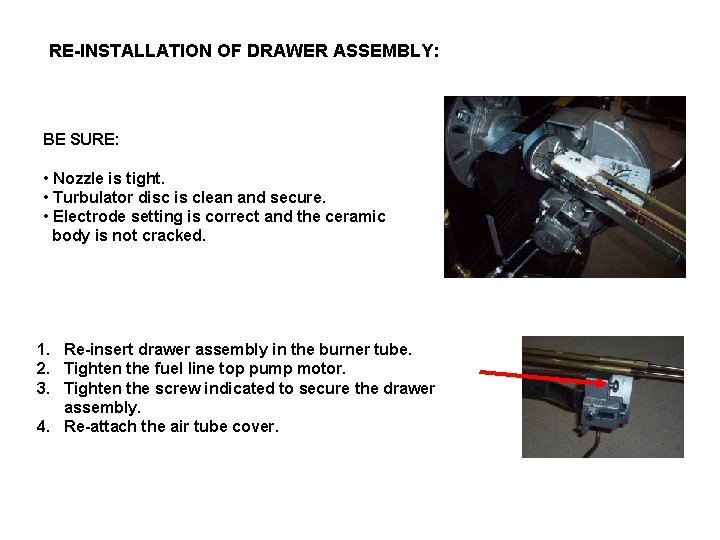 RE-INSTALLATION OF DRAWER ASSEMBLY:

BE SURE:

• Nozzle is tight.
• Turbulator disc is clean and secure.
• Electrode setting is correct and the ceramic body is not cracked.

1. Re-insert drawer assembly in the burner tube.
2. Tighten the fuel line top pump motor.
3. Tighten the screw indicated to secure the drawer assembly.
4. Re-attach the air tube cover.