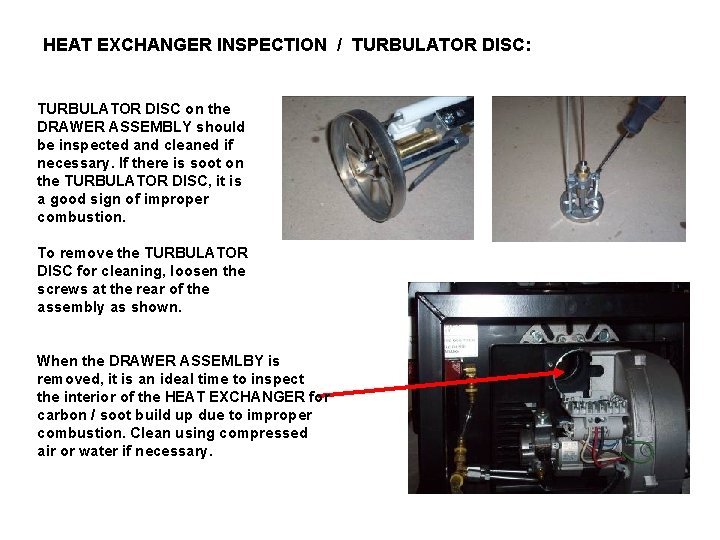 HEAT EXCHANGER INSPECTION / TURBULATOR DISC:

TURBULATOR DISC on the DRAWER ASSEMBLY should be inspected and cleaned if necessary. If there is soot on the TURBULATOR DISC, it is a good sign of improper combustion.

To remove the TURBULATOR DISC for cleaning, loosen the screws at the rear of the assembly as shown.

When the DRAWER ASSEMLBY is removed, it is an ideal time to inspect the interior of the HEAT EXCHANGER for carbon / soot build up due to improper combustion. Clean using compressed air or water if necessary.