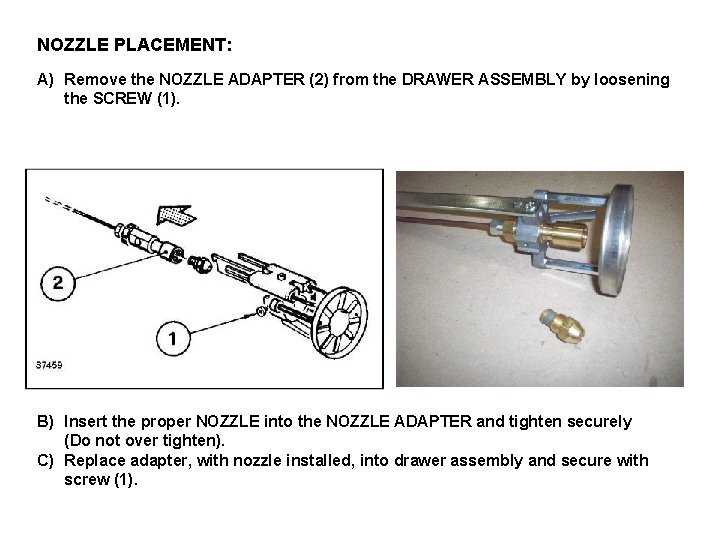 NOZZLE PLACEMENT:

A) Remove the NOZZLE ADAPTER (2) from the DRAWER ASSEMBLY by loosening the SCREW (1).

2

1

37459

B) Insert the proper NOZZLE into the NOZZLE ADAPTER and tighten securely (Do not over tighten).
C) Replace adapter, with nozzle installed, into drawer assembly and secure with screw (1).