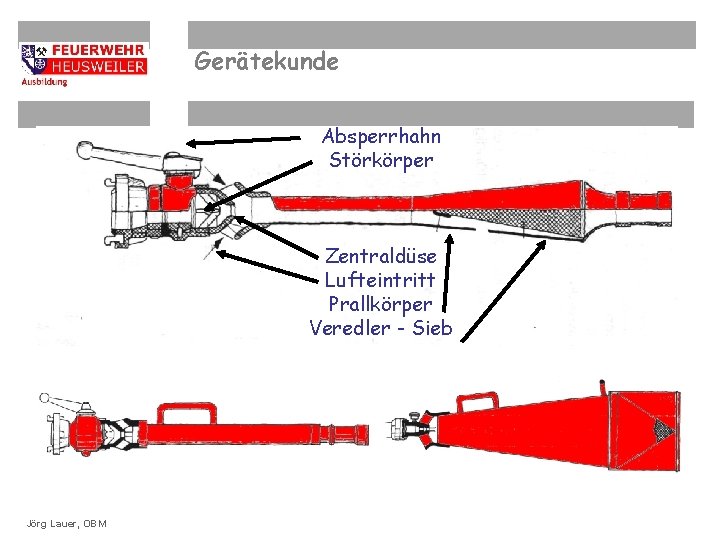 FEUERWEHR
HEUSWEILER
Ausbildung

Gerätekunde

Absperrhahn
Störkörper

Zentraldüse
Lufteintritt
Prallkörper
Veredler - Sieb

Jörg Lauer, OBM