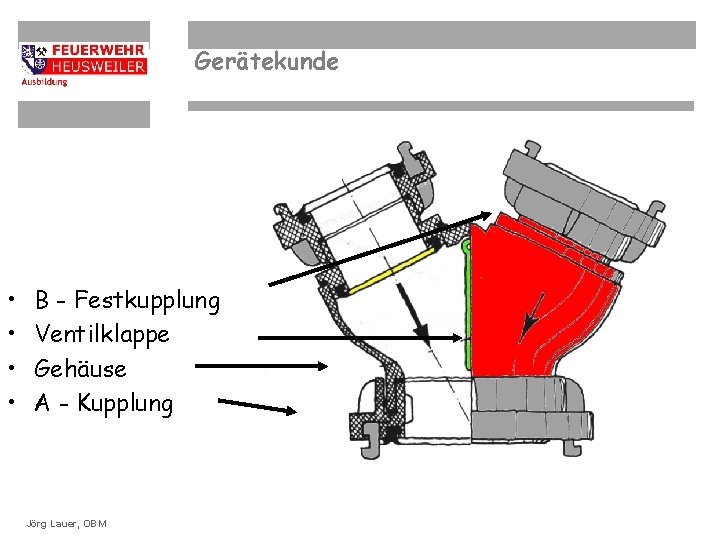 FEUERWEHR
HEUSWEILER
Ausbildung

Gerätekunde

• B - Festkupplung
• Ventilklappe
• Gehäuse
• A - Kupplung

Jörg Lauer, OBM