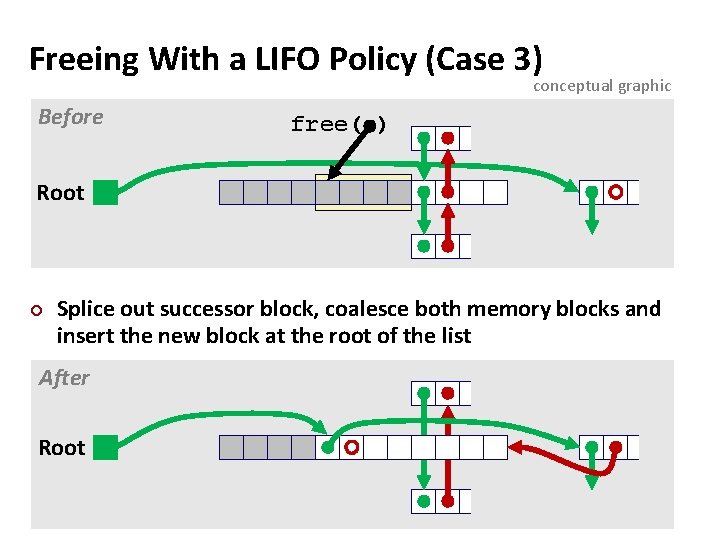 Freeing With a LIFO Policy (Case 3)

conceptual graphic

Before

free( )

Root

Splice out successor block, coalesce both memory blocks and insert the new block at the root of the list

After

Root