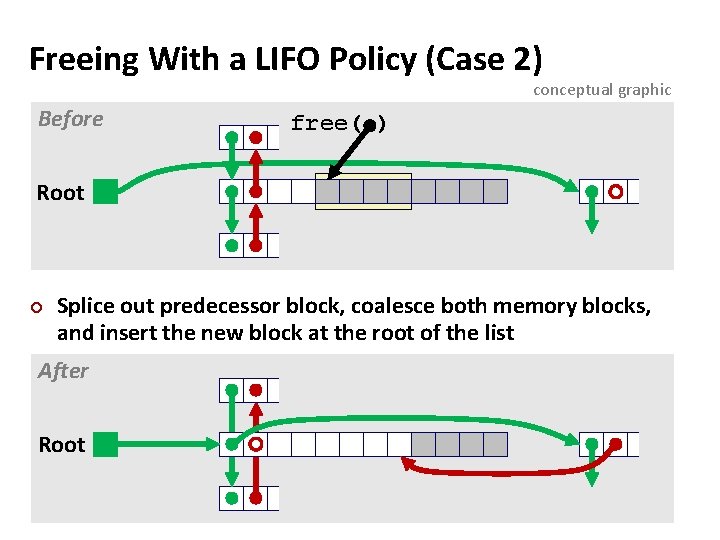 Freeing With a LIFO Policy (Case 2)

conceptual graphic

Before

free( )

Root

Splice out predecessor block, coalesce both memory blocks, and insert the new block at the root of the list

After

Root