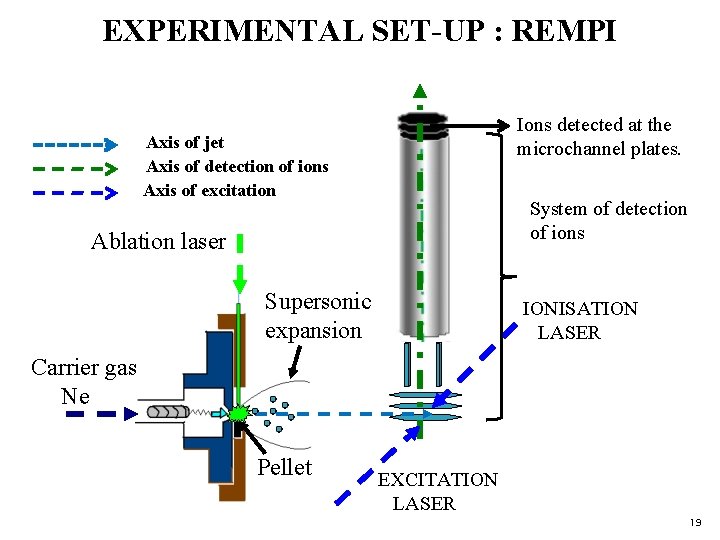 EXPERIMENTAL SET-UP : REMPI

Axis of jet
Axis of detection of ions
Axis of excitation

Ions detected at the microchannel plates.

System of detection of ions

Ablation laser

Supersonic expansion

IONISATION LASER

Carrier gas Ne

Pellet

EXCITATION LASER

19