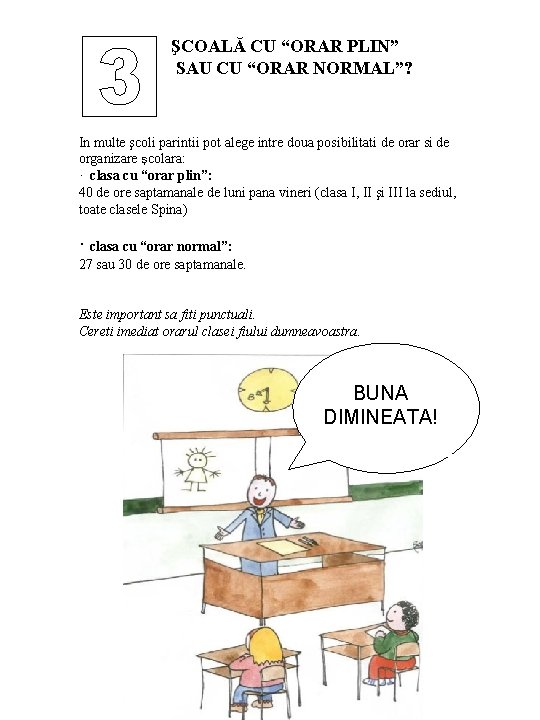 3

ŞCOALĂ CU “ORAR PLIN”
SAU CU “ORAR NORMAL”?

In multe şcoli parintii pot alege intre doua posibilitati de orar si de organizare şcolara:

· clasa cu “orar plin”:
40 de ore saptamanale de luni pana vineri (clasa I, II şi III la sediul, toate clasele Spina)

· clasa cu “orar normal”:
27 sau 30 de ore saptamanale.

Este important sa fiti punctuali.
Cereti imediat orarul clasei fiului dumneavoastra.

8 1

BUNA DIMINEATA!