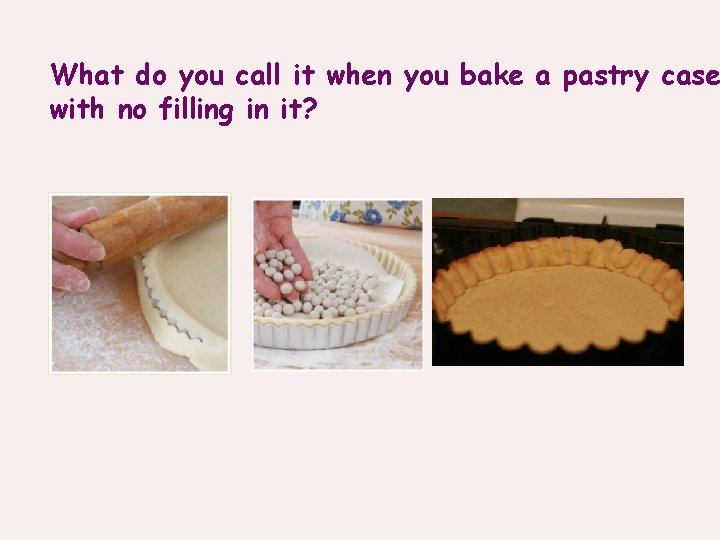 What do you call it when you bake a pastry case with no filling in it?