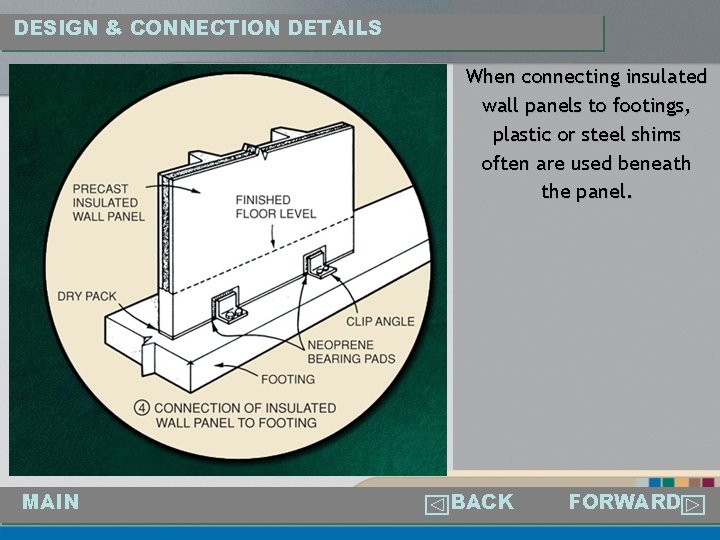 DESIGN & CONNECTION DETAILS

PRECAST INSULATED WALL PANEL

FINISHED FLOOR LEVEL

DRY PACK

CLIP ANGLE

NEOPRENE BEARING PADS

FOOTING

④ CONNECTION OF INSULATED WALL PANEL TO FOOTING

When connecting insulated wall panels to footings, plastic or steel shims often are used beneath the panel.

MAIN

BACK

FORWARD