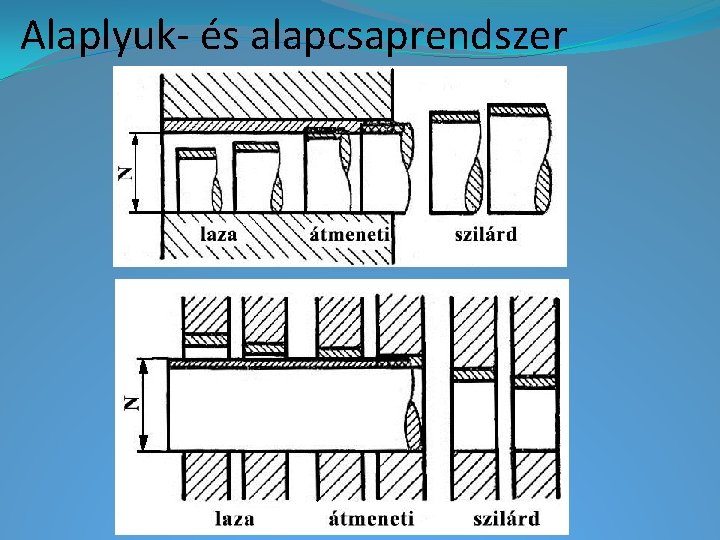 Alaplyuk- és alapcsaprendszer

N

laza

átmeneti

szilárd

N

laza

átmeneti

szilárd