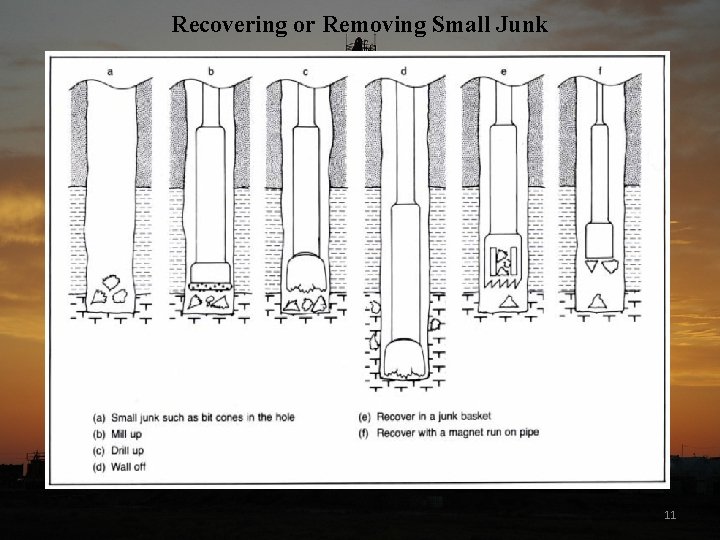 Recovering or Removing Small Junk

a

b

c

d

e

f

(a) Small junk such as bit cones in the hole
(b) Mill up
(c) Drill up
(d) Wall off

(e) Recover in a junk basket
(f) Recover with a magnet run on pipe

11