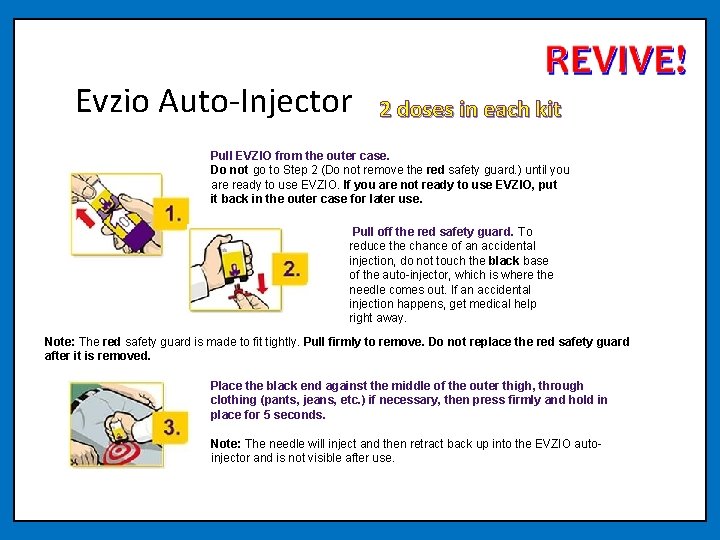 REVIVE!

Evzio Auto-Injector

2 doses in each kit

1.

Pull EVZIO from the outer case.
Do not go to Step 2 (Do not remove the red safety guard.) until you are ready to use EVZIO. If you are not ready to use EVZIO, put it back in the outer case for later use.

2.

Pull off the red safety guard. To reduce the chance of an accidental injection, do not touch the black base of the auto-injector, which is where the needle comes out. If an accidental injection happens, get medical help right away.

Note: The red safety guard is made to fit tightly. Pull firmly to remove. Do not replace the red safety guard after it is removed.

3.

Place the black end against the middle of the outer thigh, through clothing (pants, jeans, etc.) if necessary, then press firmly and hold in place for 5 seconds.

Note: The needle will inject and then retract back up into the EVZIO auto-injector and is not visible after use.