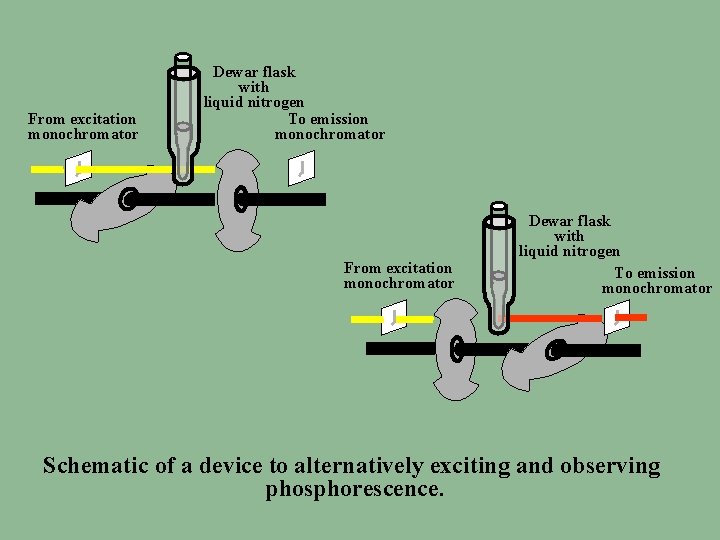 Dewar flask with liquid nitrogen

From excitation monochromator

To emission monochromator

Dewar flask with liquid nitrogen

From excitation monochromator

To emission monochromator

Schematic of a device to alternatively exciting and observing phosphorescence.