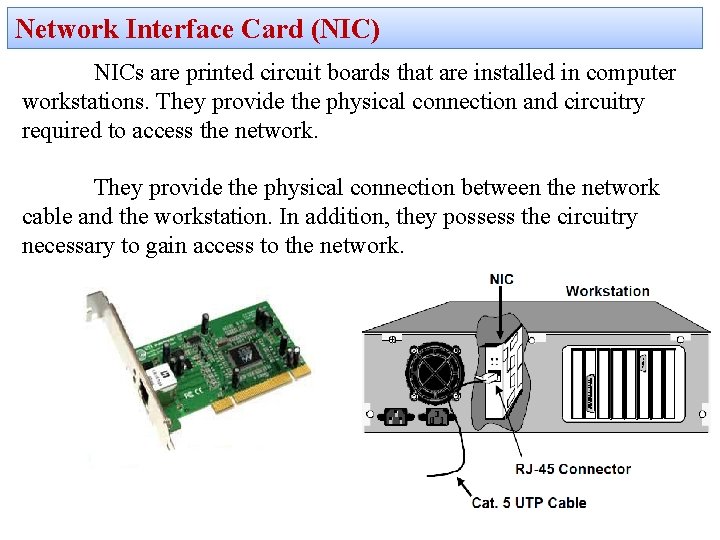 Network Interface Card (NIC)

NICs are printed circuit boards that are installed in computer workstations. They provide the physical connection and circuitry required to access the network.

They provide the physical connection between the network cable and the workstation. In addition, they possess the circuitry necessary to gain access to the network.

NIC

Workstation

RJ-45 Connector

Cat. 5 UTP Cable