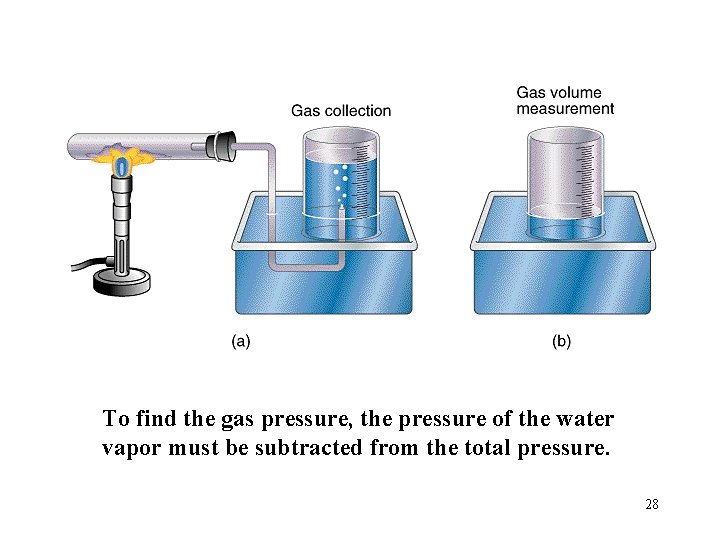 Gas collection

Gas volume measurement

(a)

(b)

To find the gas pressure, the pressure of the water vapor must be subtracted from the total pressure.

28