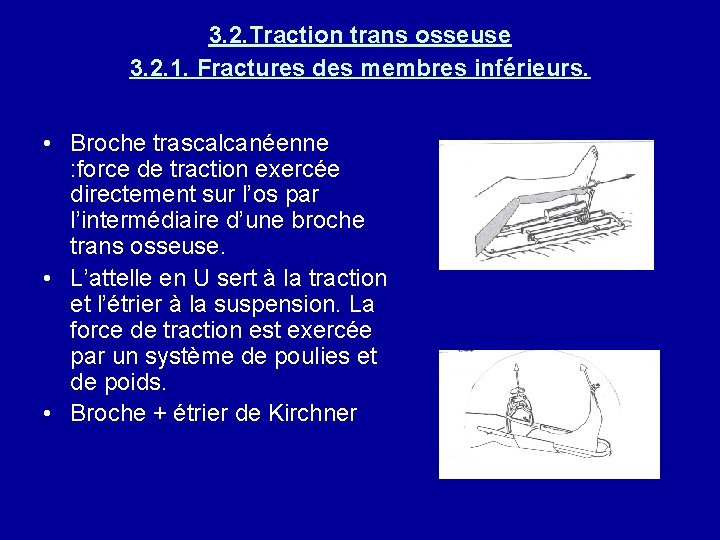 3.2.Traction trans osseuse
3.2.1. Fractures des membres inférieurs.

• Broche trascalcanéenne :force de traction exercée directement sur l'os par l'intermédiaire d'une broche trans osseuse.
• L'attelle en U sert à la traction et l'étrier à la suspension. La force de traction est exercée par un système de poulies et de poids.
• Broche + étrier de Kirchner