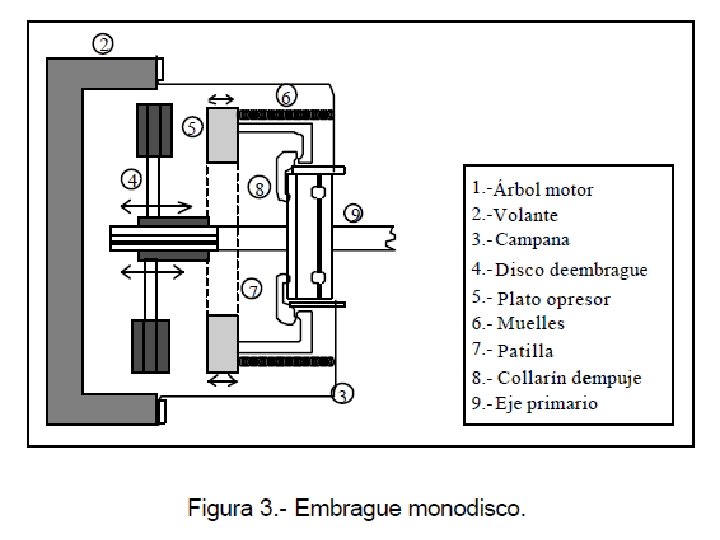 2

6

5

4

8

9

7

3

1.-Árbol motor
2.-Volante
3.- Campana
4.- Disco deembrague
5.- Plato opresor
6.- Muelles
7.- Patilla
8.- Collarin dempuje
9.- Eje primario

Figura 3.- Embrague monodisco.