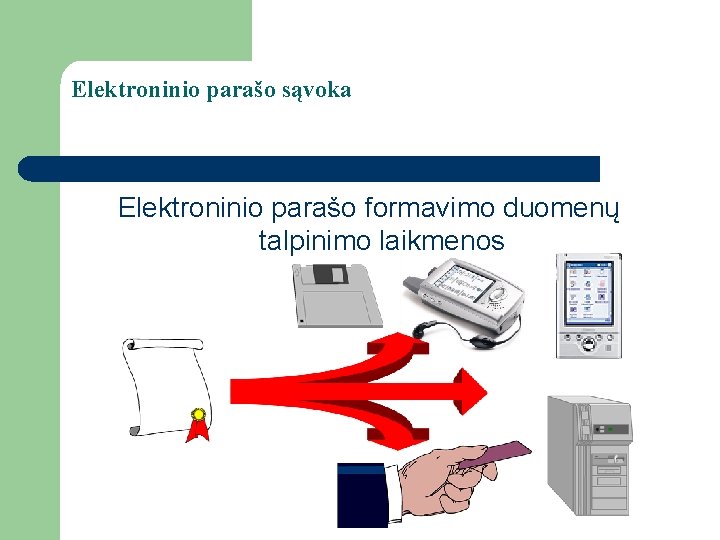 Elektroninio parašo sąvoka

Elektroninio parašo formavimo duomenų talpinimo laikmenos