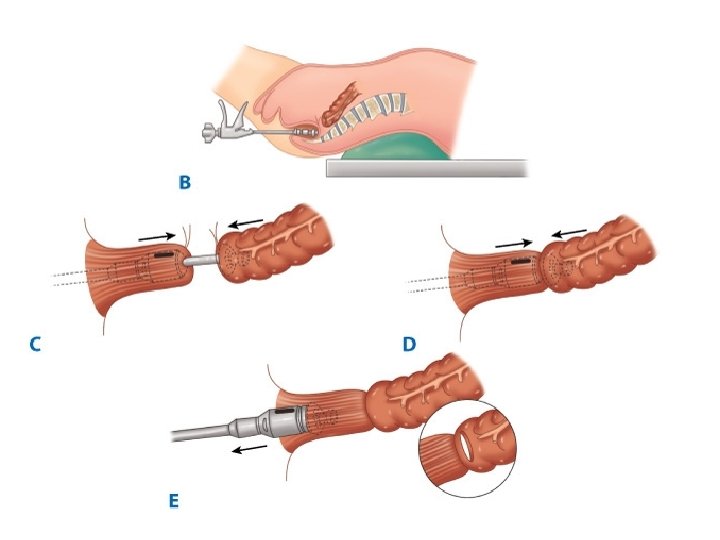 B

C

D

E