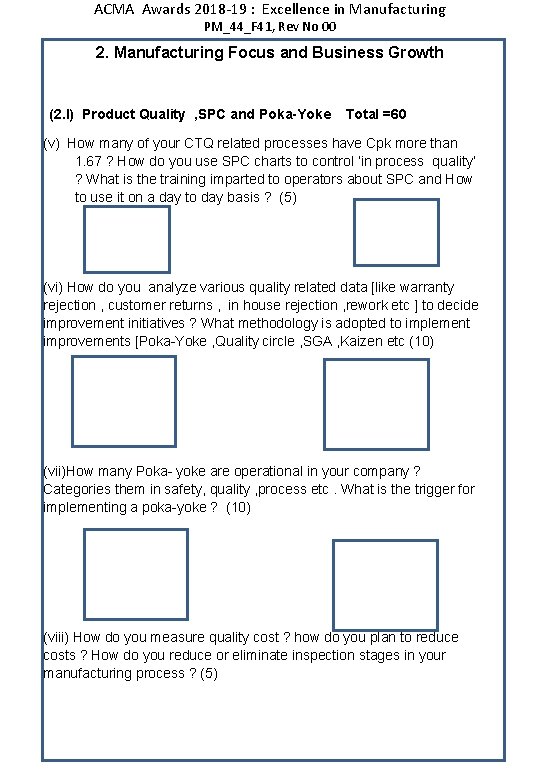 ACMA Awards 2018-19 : Excellence in Manufacturing
PM_44_F41, Rev No 00

2. Manufacturing Focus and Business Growth

(2.I) Product Quality ,SPC and Poka-Yoke Total =60

(v) How many of your CTQ related processes have Cpk more than 1.67 ? How do you use SPC charts to control 'in process quality' ? What is the training imparted to operators about SPC and How to use it on a day to day basis ? (5)

(vi) How do you analyze various quality related data [like warranty rejection , customer returns , in house rejection ,rework etc ] to decide improvement initiatives ? What methodology is adopted to implement improvements [Poka-Yoke ,Quality circle ,SGA ,Kaizen etc (10)

(vii)How many Poka- yoke are operational in your company ? Categories them in safety, quality ,process etc . What is the trigger for implementing a poka-yoke ? (10)

(viii) How do you measure quality cost ? how do you plan to reduce costs ? How do you reduce or eliminate inspection stages in your manufacturing process ? (5)