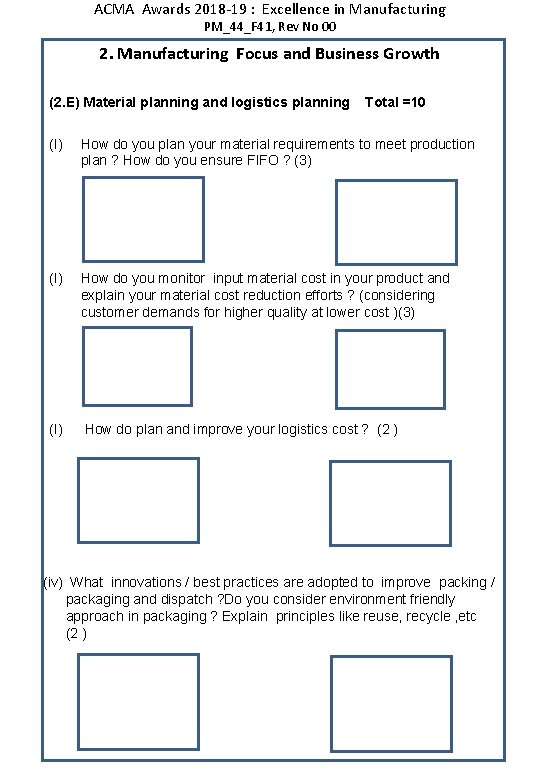 ACMA Awards 2018-19 : Excellence in Manufacturing
PM_44_F41, Rev No 00

2. Manufacturing Focus and Business Growth

(2.E) Material planning and logistics planning Total =10

(I) How do you plan your material requirements to meet production plan ? How do you ensure FIFO ? (3)

(I) How do you monitor input material cost in your product and explain your material cost reduction efforts ? (considering customer demands for higher quality at lower cost )(3)

(I) How do plan and improve your logistics cost ? (2 )

(iv) What innovations / best practices are adopted to improve packing / packaging and dispatch ?Do you consider environment friendly approach in packaging ? Explain principles like reuse, recycle ,etc (2 )