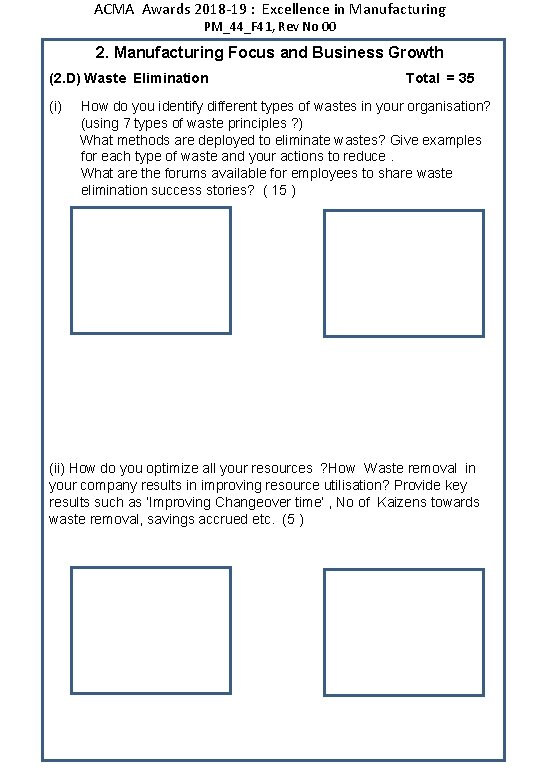 ACMA Awards 2018-19 : Excellence in Manufacturing
PM_44_F41, Rev No 00

2. Manufacturing Focus and Business Growth

(2.D) Waste Elimination Total = 35

(i) How do you identify different types of wastes in your organisation? (using 7 types of waste principles ?)
What methods are deployed to eliminate wastes? Give examples for each type of waste and your actions to reduce .
What are the forums available for employees to share waste elimination success stories? ( 15 )

(ii) How do you optimize all your resources ?How Waste removal in your company results in improving resource utilisation? Provide key results such as 'Improving Changeover time' , No of Kaizens towards waste removal, savings accrued etc. (5 )