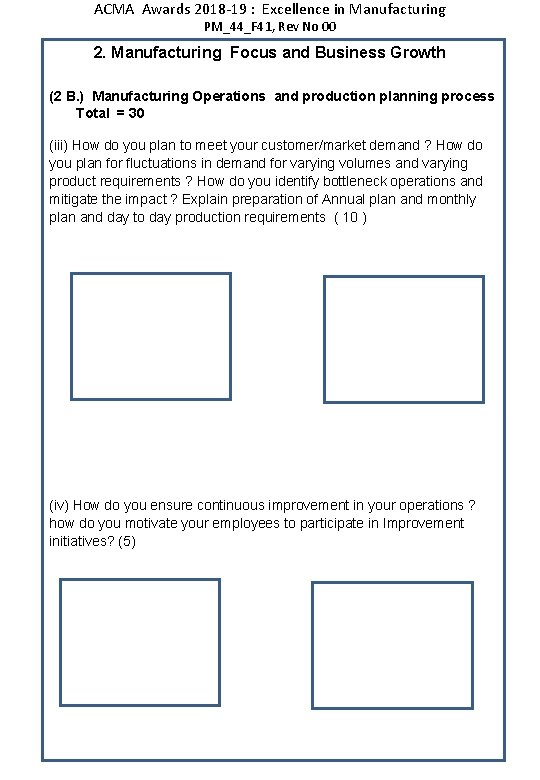 ACMA Awards 2018-19 : Excellence in Manufacturing
PM_44_F41, Rev No 00

2. Manufacturing Focus and Business Growth

(2 B.) Manufacturing Operations and production planning process
Total = 30

(iii) How do you plan to meet your customer/market demand ? How do you plan for fluctuations in demand for varying volumes and varying product requirements ? How do you identify bottleneck operations and mitigate the impact ? Explain preparation of Annual plan and monthly plan and day to day production requirements ( 10 )

(iv) How do you ensure continuous improvement in your operations ? how do you motivate your employees to participate in Improvement initiatives? (5)