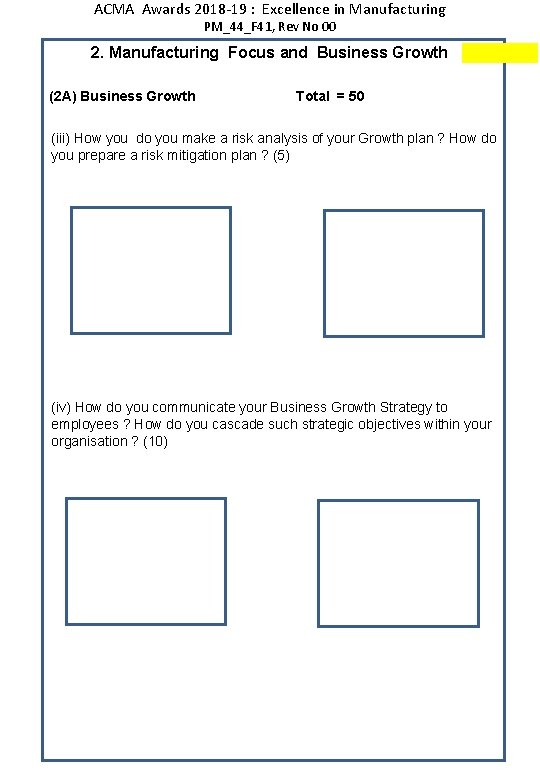 ACMA Awards 2018-19 : Excellence in Manufacturing
PM_44_F41, Rev No 00

2. Manufacturing Focus and Business Growth

(2A) Business Growth Total = 50

(iii) How you do you make a risk analysis of your Growth plan ? How do you prepare a risk mitigation plan ? (5)

(iv) How do you communicate your Business Growth Strategy to employees ? How do you cascade such strategic objectives within your organisation ? (10)