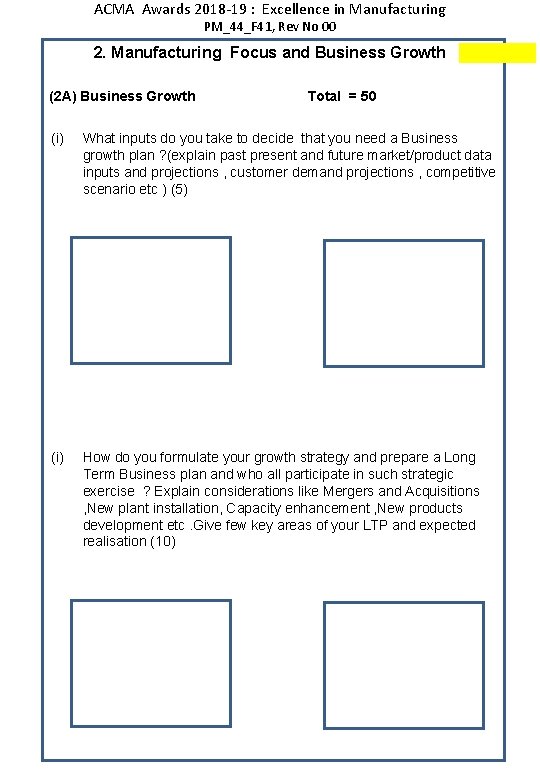 ACMA Awards 2018-19 : Excellence in Manufacturing
PM_44_F41, Rev No 00

2. Manufacturing Focus and Business Growth

(2A) Business Growth Total = 50

(i) What inputs do you take to decide that you need a Business growth plan ?(explain past present and future market/product data inputs and projections , customer demand projections , competitive scenario etc ) (5)

(i) How do you formulate your growth strategy and prepare a Long Term Business plan and who all participate in such strategic exercise ? Explain considerations like Mergers and Acquisitions ,New plant installation, Capacity enhancement ,New products development etc .Give few key areas of your LTP and expected realisation (10)