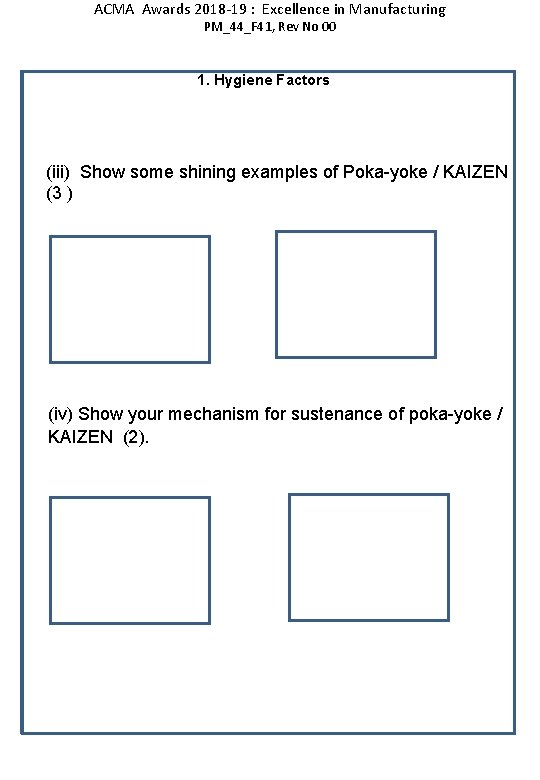 ACMA Awards 2018-19 : Excellence in Manufacturing
PM_44_F41, Rev No 00

1. Hygiene Factors

(iii) Show some shining examples of Poka-yoke / KAIZEN (3 )

(iv) Show your mechanism for sustenance of poka-yoke / KAIZEN (2).