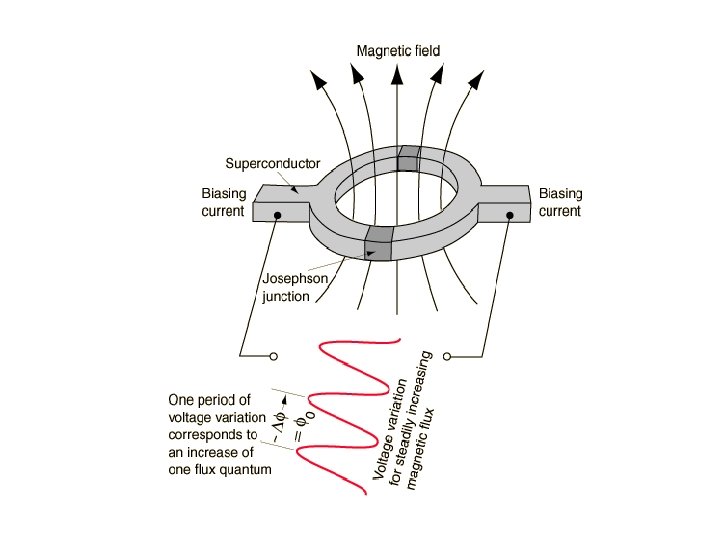 Magnetic field

Superconductor

Biasing current

Biasing current

Josephson junction

One period of voltage variation corresponds to an increase of one flux quantum

$\Delta\phi = \phi_0$

Voltage variation for steadily increasing magnetic flux