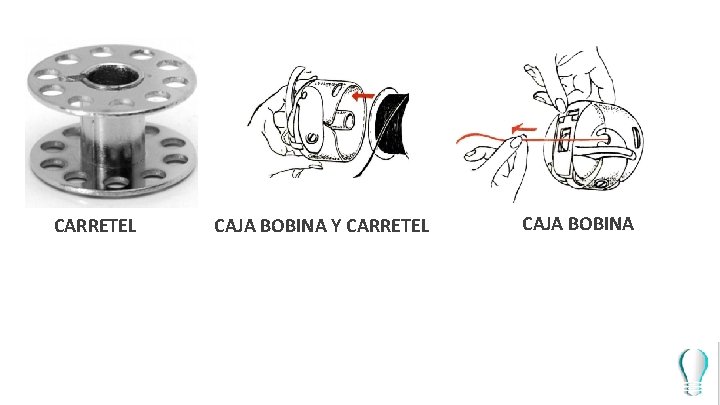 CARRETEL

CAJA BOBINA Y CARRETEL

CAJA BOBINA