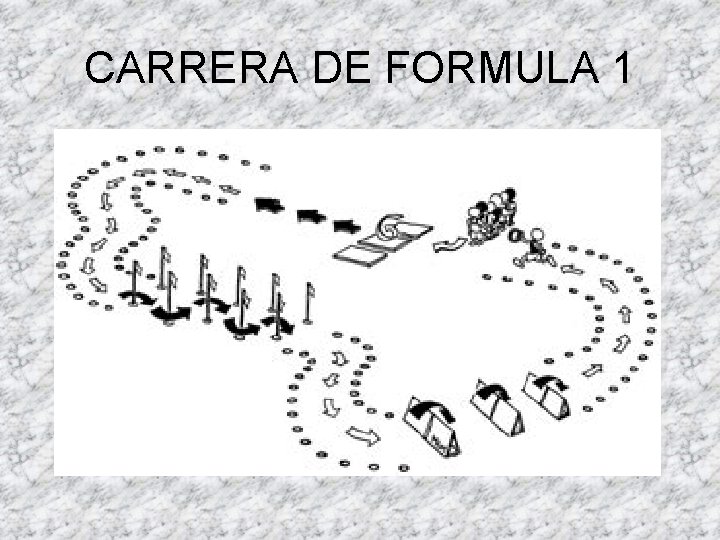 CARRERA DE FORMULA 1