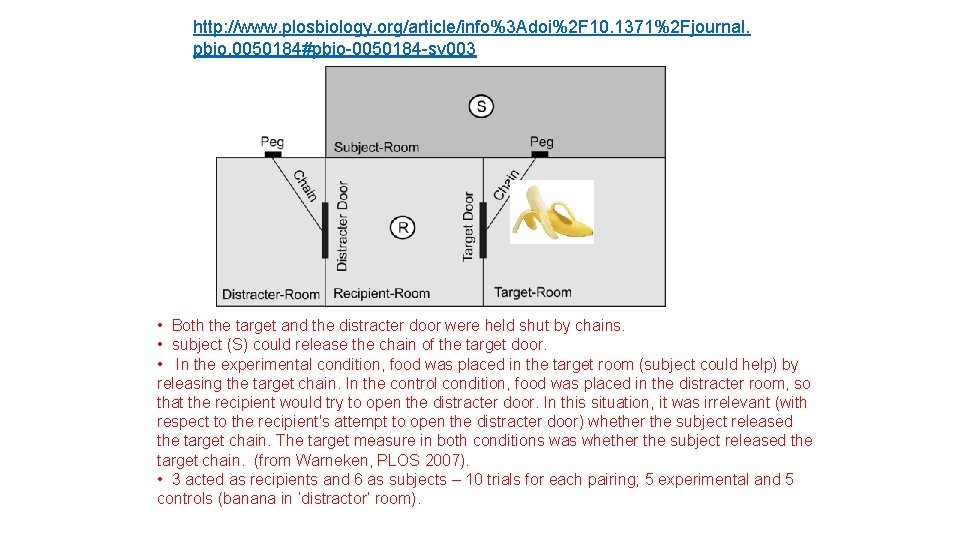 http://www.plosbiology.org/article/info%3Adoi%2F10.1371%2Fjournal.pbio.0050184#pbio-0050184-sv003

S

Peg

Subject-Room

Peg

Chain

Distracter Door

R

Target Door

Chain

Distracter-Room

Recipient-Room

Target-Room

• Both the target and the distracter door were held shut by chains.
• subject (S) could release the chain of the target door.
• In the experimental condition, food was placed in the target room (subject could help) by releasing the target chain. In the control condition, food was placed in the distracter room, so that the recipient would try to open the distracter door. In this situation, it was irrelevant (with respect to the recipient's attempt to open the distracter door) whether the subject released the target chain. The target measure in both conditions was whether the subject released the target chain. (from Warneken, PLOS 2007).
• 3 acted as recipients and 6 as subjects – 10 trials for each pairing; 5 experimental and 5 controls (banana in 'distractor' room).