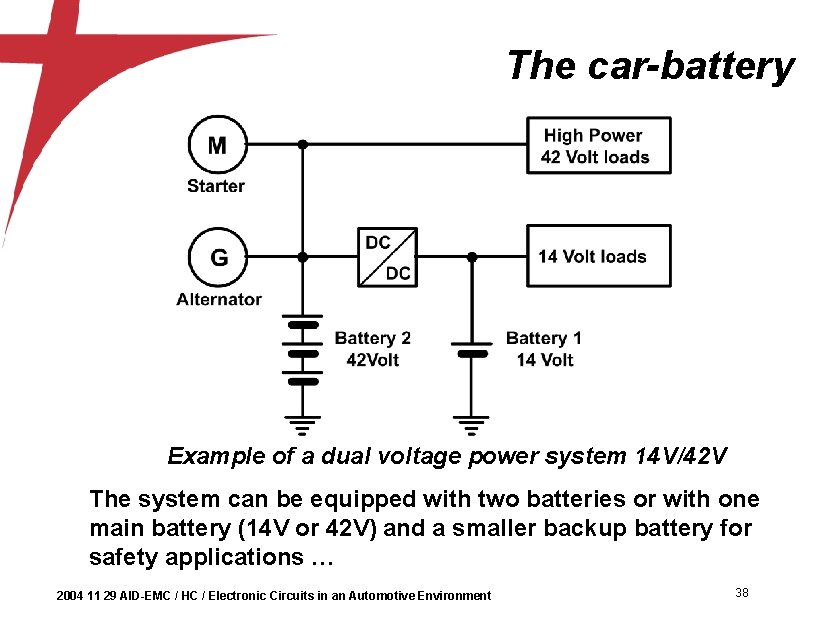 The car-battery

M
Starter

High Power
42 Volt loads

G
Alternator

DC
DC

14 Volt loads

Battery 2
42Volt

Battery 1
14 Volt

Example of a dual voltage power system 14V/42V

The system can be equipped with two batteries or with one main battery (14V or 42V) and a smaller backup battery for safety applications …

2004 11 29 AID-EMC / HC / Electronic Circuits in an Automotive Environment

38