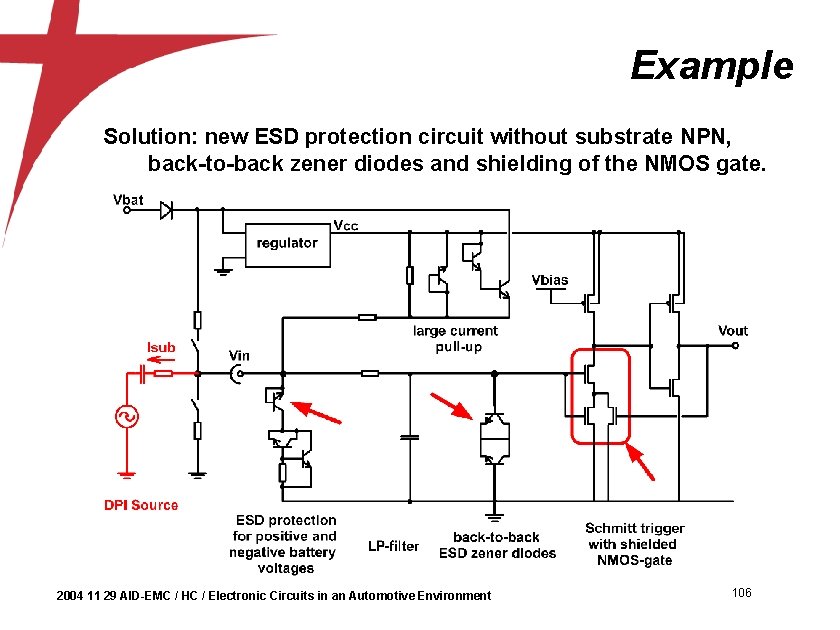 Example

Solution: new ESD protection circuit without substrate NPN, back-to-back zener diodes and shielding of the NMOS gate.

Vbat
regulator
Vcc
Vbias
large current pull-up
Vout
Isub
Vin
DPI Source
ESD protection for positive and negative battery voltages
LP-filter
back-to-back ESD zener diodes
Schmitt trigger with shielded NMOS-gate

2004 11 29 AID-EMC / HC / Electronic Circuits in an Automotive Environment
106