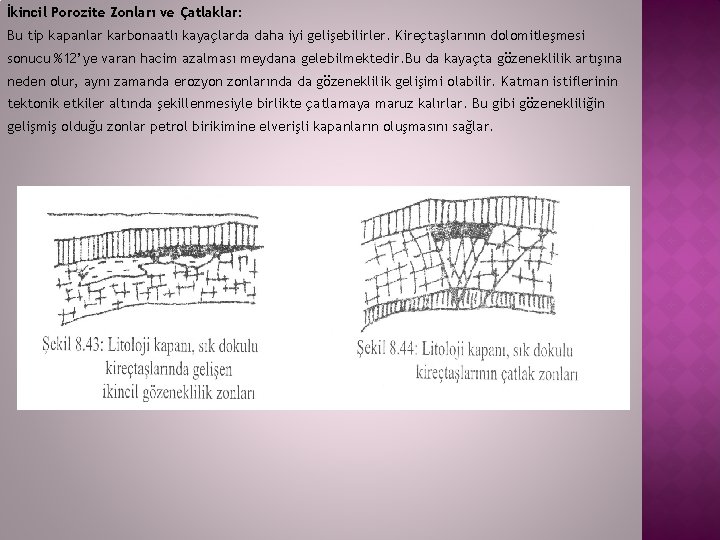 İkincil Porozite Zonları ve Çatlaklar:

Bu tip kapanlar karbonaatlı kayaçlarda daha iyi gelişebilirler. Kireçtaşlarının dolomitleşmesi sonucu %12'ye varan hacim azalması meydana gelebilmektedir.Bu da kayaçta gözeneklilik artışına neden olur, aynı zamanda erozyon zonlarında da gözeneklilik gelişimi olabilir. Katman istiflerinin tektonik etkiler altında şekillenmesiyle birlikte çatlamaya maruz kalırlar. Bu gibi gözenekliliğin gelişmiş olduğu zonlar petrol birikimine elverişli kapanların oluşmasını sağlar.

Şekil 8.43: Litoloji kapanı, sık dokulu kireçtaşlarında gelişen ikincil gözeneklilik zonları

Şekil 8.44: Litoloji kapanı, sık dokulu kireçtaşlarının çatlak zonları