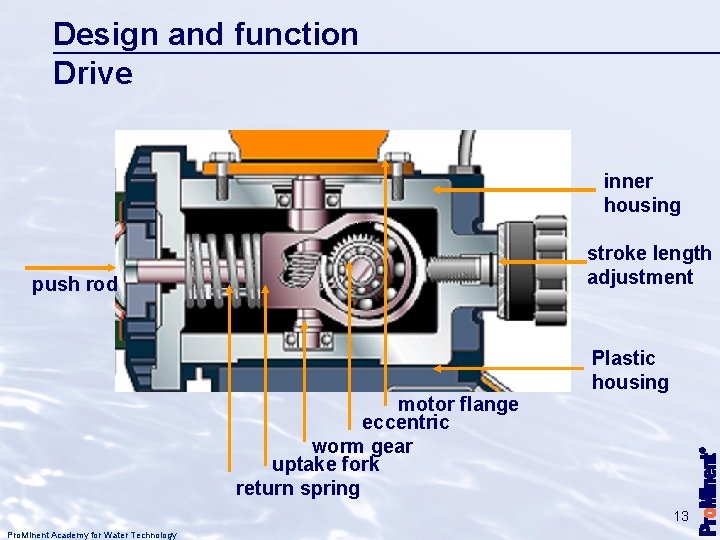 Design and function
Drive

inner housing

stroke length adjustment

push rod

Plastic housing

motor flange
eccentric
worm gear
uptake fork
return spring

ProMinent®

13

ProMinent Academy for Water Technology