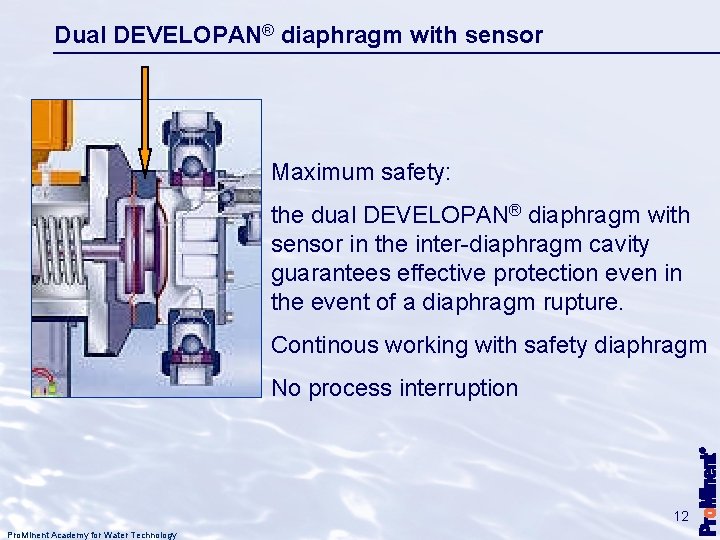 Dual DEVELOPAN® diaphragm with sensor

Maximum safety:

the dual DEVELOPAN® diaphragm with sensor in the inter-diaphragm cavity guarantees effective protection even in the event of a diaphragm rupture.

Continous working with safety diaphragm

No process interruption

ProMinent®

12

ProMinent Academy for Water Technology