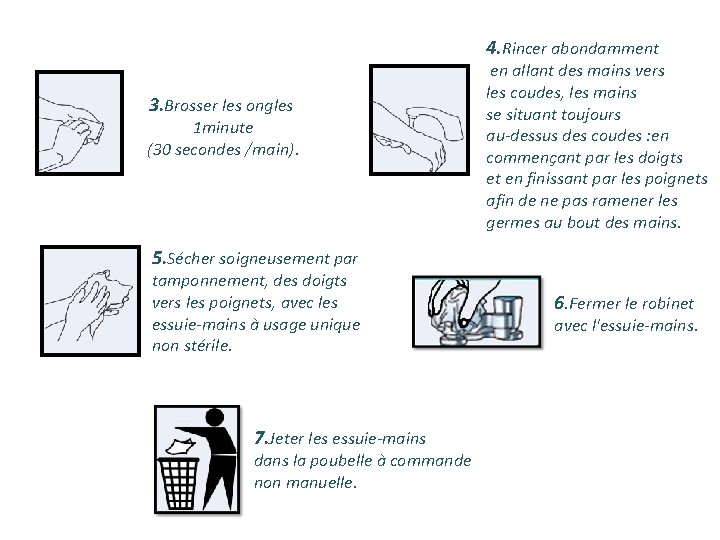 3.Brosser les ongles 1minute (30 secondes /main).

4.Rincer abondamment en allant des mains vers les coudes, les mains se situant toujours au-dessus des coudes :en commençant par les doigts et en finissant par les poignets afin de ne pas ramener les germes au bout des mains.

5.Sécher soigneusement par tamponnement, des doigts vers les poignets, avec les essuie-mains à usage unique non stérile.

6.Fermer le robinet avec l'essuie-mains.

7.Jeter les essuie-mains dans la poubelle à commande non manuelle.