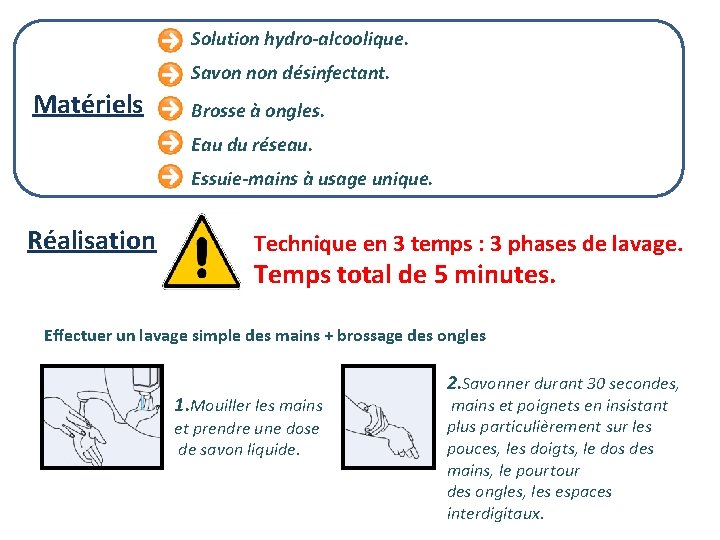 Matériels

Solution hydro-alcoolique.

Savon non désinfectant.

Brosse à ongles.

Eau du réseau.

Essuie-mains à usage unique.

Réalisation

Technique en 3 temps : 3 phases de lavage.
Temps total de 5 minutes.

Effectuer un lavage simple des mains + brossage des ongles

1.Mouiller les mains et prendre une dose de savon liquide.

2.Savonner durant 30 secondes, mains et poignets en insistant plus particulièrement sur les pouces, les doigts, le dos des mains, le pourtour des ongles, les espaces interdigitaux.