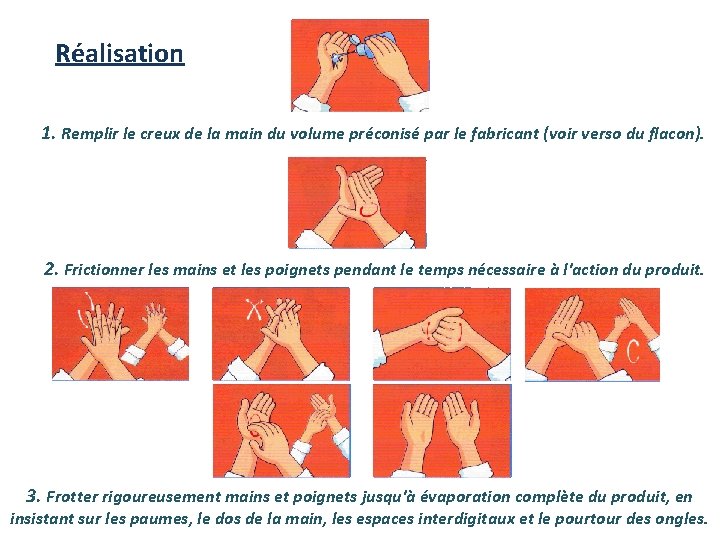 Réalisation

1. Remplir le creux de la main du volume préconisé par le fabricant (voir verso du flacon).

2. Frictionner les mains et les poignets pendant le temps nécessaire à l'action du produit.

3. Frotter rigoureusement mains et poignets jusqu'à évaporation complète du produit, en insistant sur les paumes, le dos de la main, les espaces interdigitaux et le pourtour des ongles.