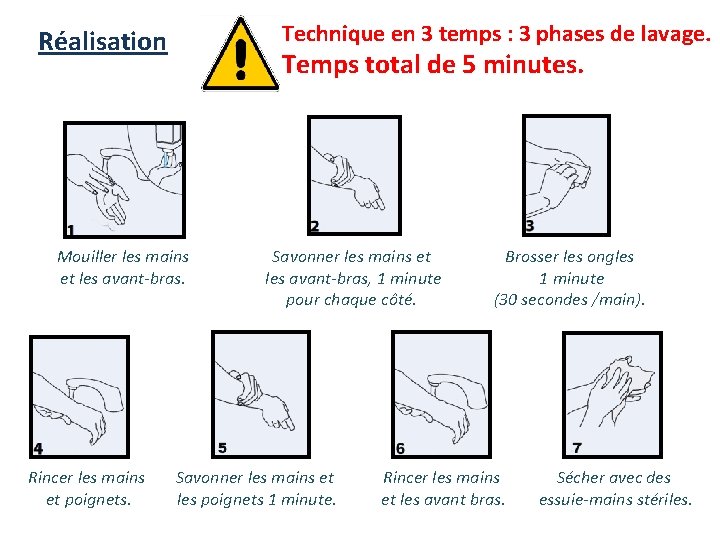 Réalisation

Technique en 3 temps : 3 phases de lavage.
Temps total de 5 minutes.

1
Mouiller les mains et les avant-bras.

2
Savonner les mains et les avant-bras, 1 minute pour chaque côté.

3
Brosser les ongles 1 minute (30 secondes /main).

4
Rincer les mains et poignets.

5
Savonner les mains et les poignets 1 minute.

6
Rincer les mains et les avant bras.

7
Sécher avec des essuie-mains stériles.