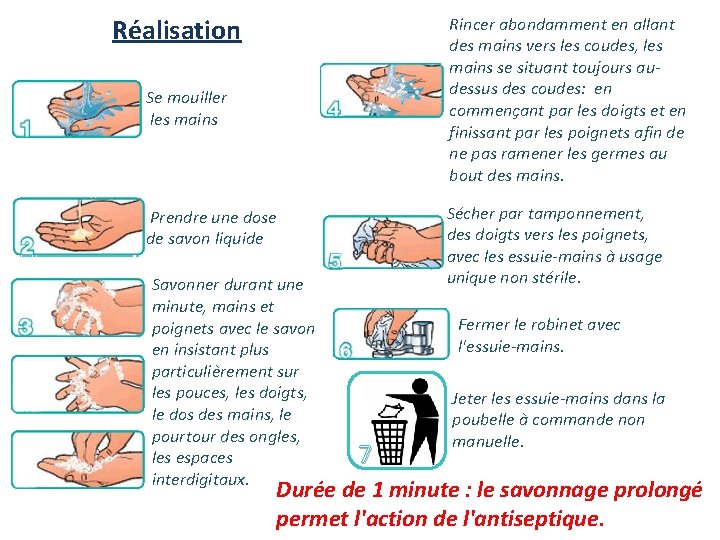 Réalisation

1 Se mouiller les mains

2 Prendre une dose de savon liquide

3 Savonner durant une minute, mains et poignets avec le savon en insistant plus particulièrement sur les pouces, les doigts, le dos des mains, le pourtour des ongles, les espaces interdigitaux.

4 Rincer abondamment en allant des mains vers les coudes, les mains se situant toujours au-dessus des coudes: en commençant par les doigts et en finissant par les poignets afin de ne pas ramener les germes au bout des mains.

5 Sécher par tamponnement, des doigts vers les poignets, avec les essuie-mains à usage unique non stérile.

6 Fermer le robinet avec l'essuie-mains.

7 Jeter les essuie-mains dans la poubelle à commande non manuelle.

Durée de 1 minute : le savonnage prolongé permet l'action de l'antiseptique.