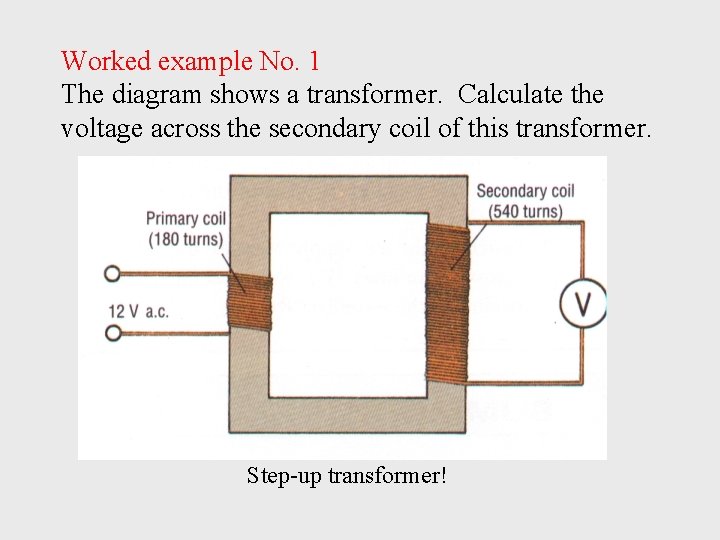 Worked example No. 1
The diagram shows a transformer. Calculate the voltage across the secondary coil of this transformer.

Primary coil (180 turns)

Secondary coil (540 turns)

12 V a.c.

V

Step-up transformer!