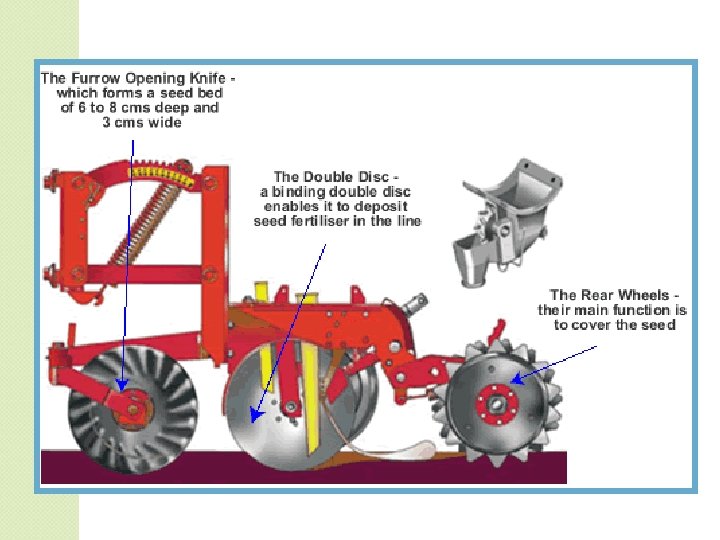 The Furrow Opening Knife - which forms a seed bed of 6 to 8 cms deep and 3 cms wide

The Double Disc - a binding double disc enables it to deposit seed fertiliser in the line

The Rear Wheels - their main function is to cover the seed