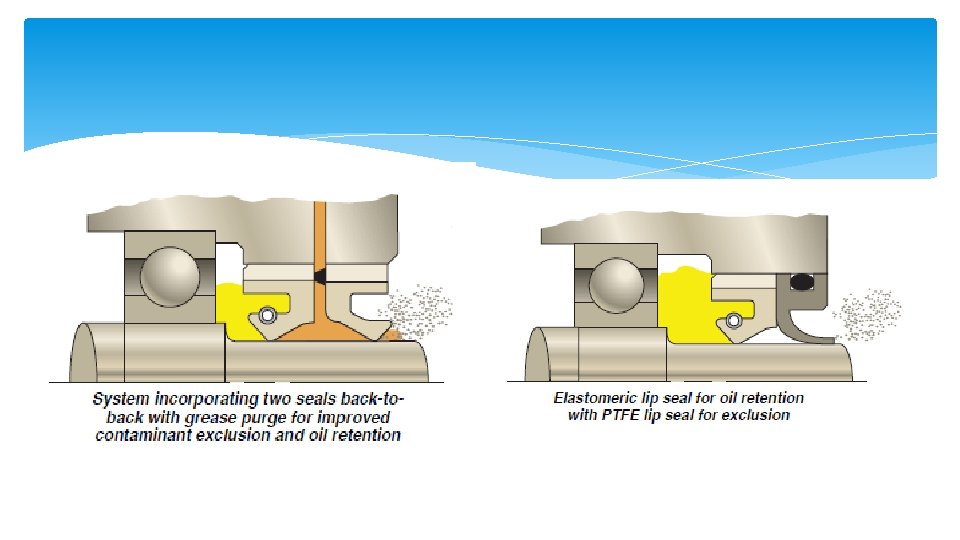 System incorporating two seals back-to-back with grease purge for improved contaminant exclusion and oil retention

Elastomeric lip seal for oil retention with PTFE lip seal for exclusion