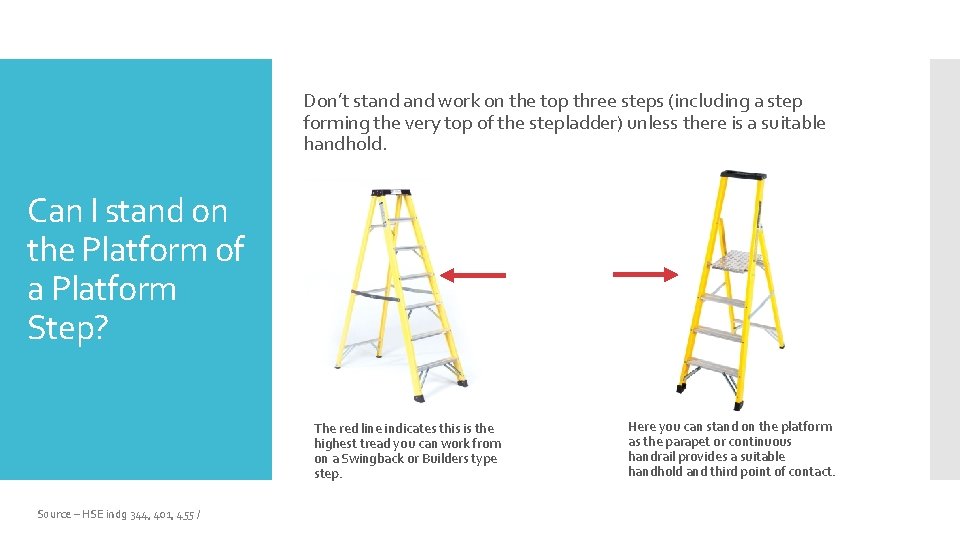 Can I stand on the Platform of a Platform Step?

Don't stand and work on the top three steps (including a step forming the very top of the stepladder) unless there is a suitable handhold.

The red line indicates this is the highest tread you can work from on a Swingback or Builders type step.

Here you can stand on the platform as the parapet or continuous handrail provides a suitable handhold and third point of contact.

Source – HSE indg 344, 401, 455 /