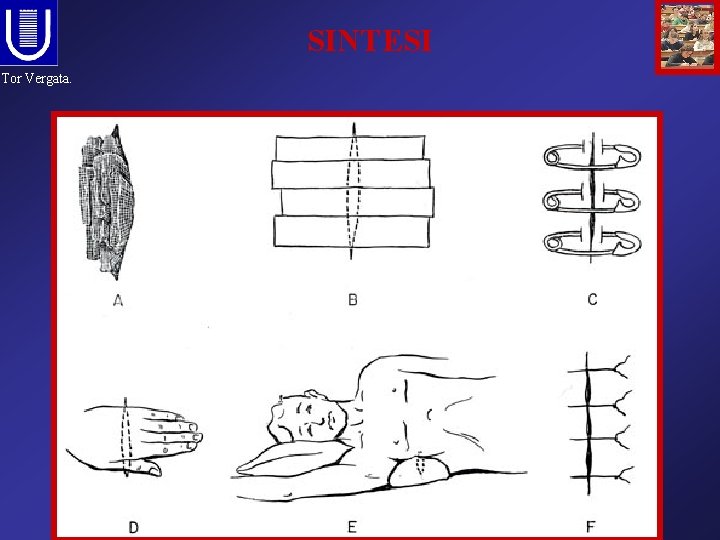 Tor Vergata.

SINTESI

A

B

C

D

E

F