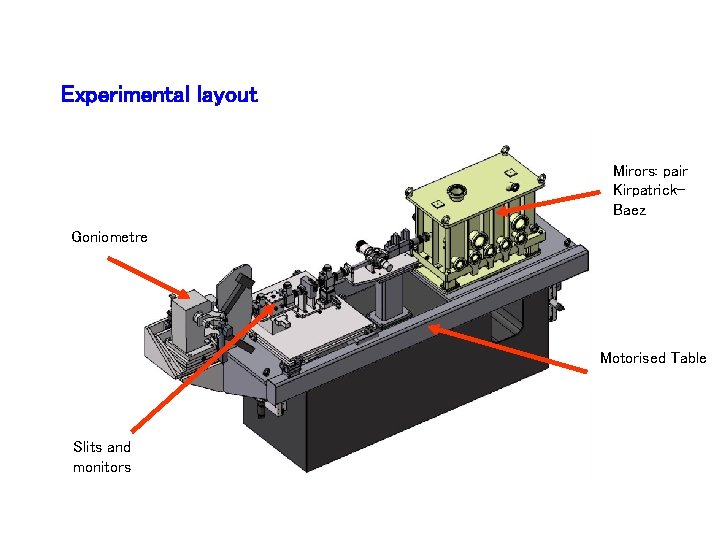 Experimental layout

Mirors: pair Kirpatrick-Baez

Goniometre

Motorised Table

Slits and monitors