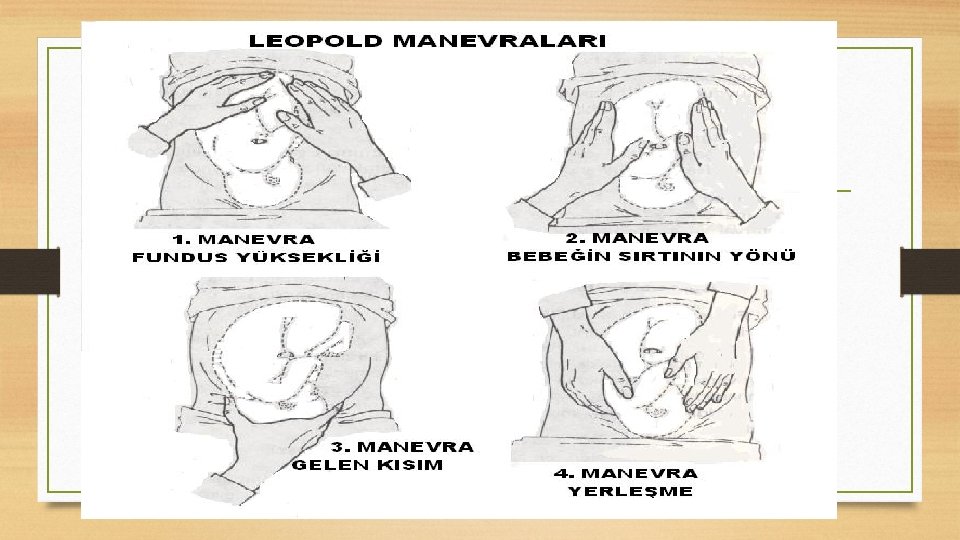 LEOPOLD MANEVRALARI

1. MANEVRA
FUNDUS YÜKSEKLİĞİ

2. MANEVRA
BEBEĞİN SIRTININ YÖNÜ

3. MANEVRA
GELEN KISIM

4. MANEVRA
YERLEŞME